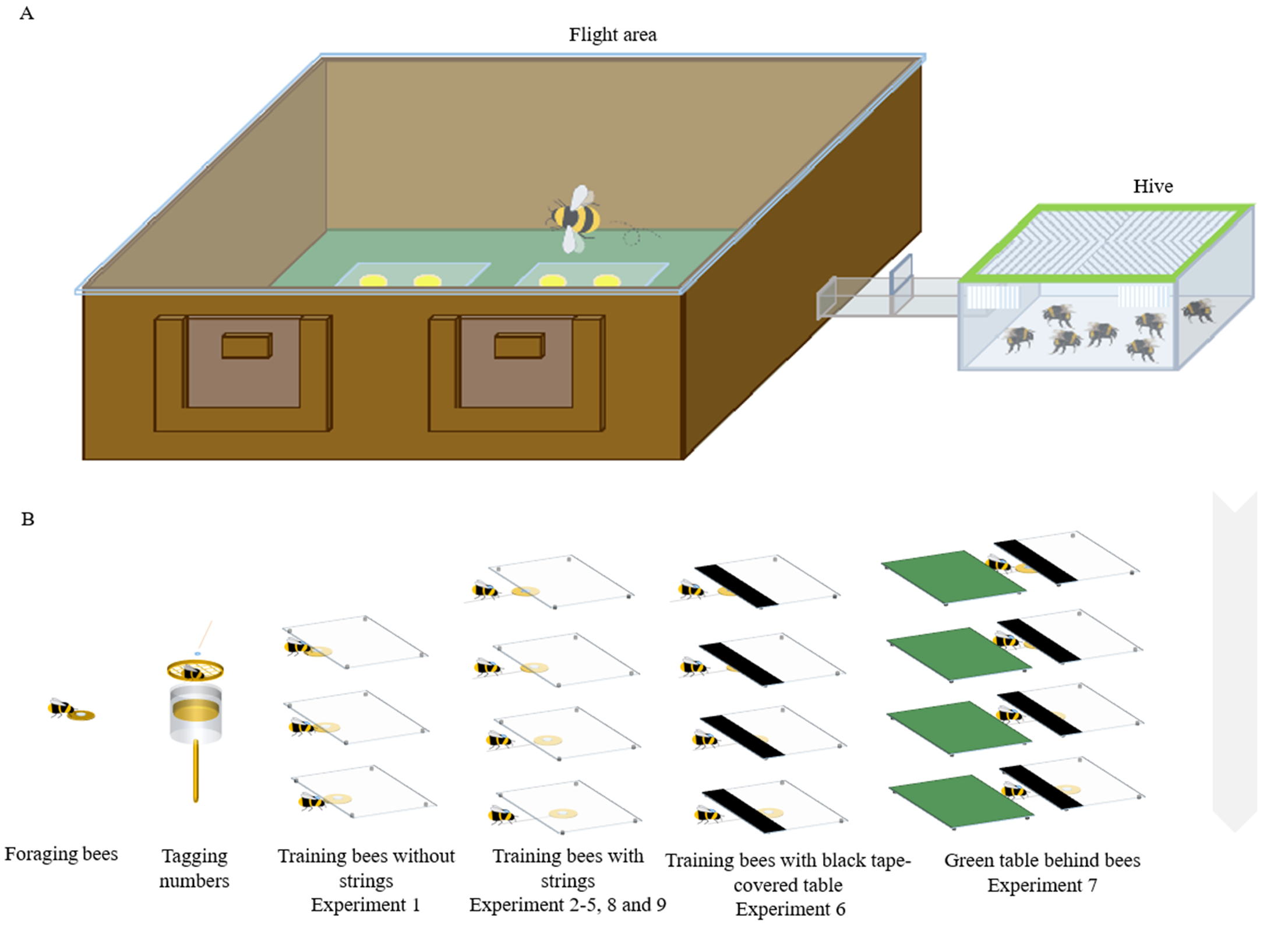 A

Flight area

Hive

B

Foraging bees

Tagging numbers

Training bees without strings
Experiment 1

Training bees with strings
Experiment 2-5, 8 and 9

Training bees with black tape-covered table
Experiment 6

Green table behind bees
Experiment 7